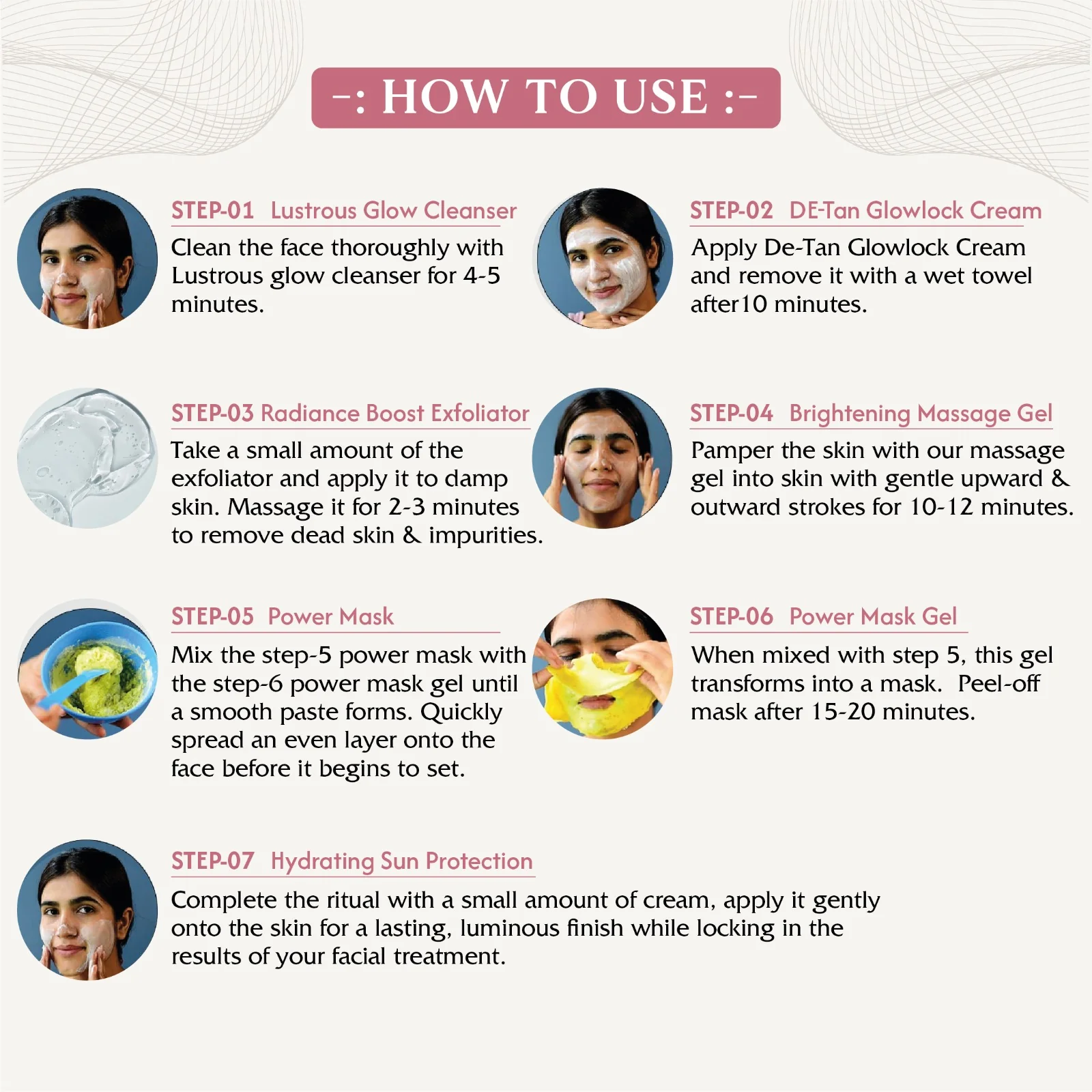 -: HOW TO USE :-

STEP-01 Lustrous Glow Cleanser

Clean the face thoroughly with Lustrous glow cleanser for 4-5 minutes.

STEP-02 DE-Tan Glowlock Cream

Apply De-Tan Glowlock Cream and remove it with a wet towel after10 minutes.

STEP-03 Radiance Boost Exfoliator

Take a small amount of the exfoliator and apply it to damp skin. Massage it for 2-3 minutes to remove dead skin & impurities.

STEP-04 Brightening Massage Gel

Pamper the skin with our massage gel into skin with gentle upward & outward strokes for 10-12 minutes.

STEP-05 Power Mask

Mix the step-5 power mask with the step-6 power mask gel until a smooth paste forms. Quickly spread an even layer onto the face before it begins to set.

STEP-06 Power Mask Gel

When mixed with step 5, this gel transforms into a mask. Peel-off mask after 15-20 minutes.

STEP-07 Hydrating Sun Protection

Complete the ritual with a small amount of cream, apply it gently onto the skin for a lasting, luminous finish while locking in the results of your facial treatment.