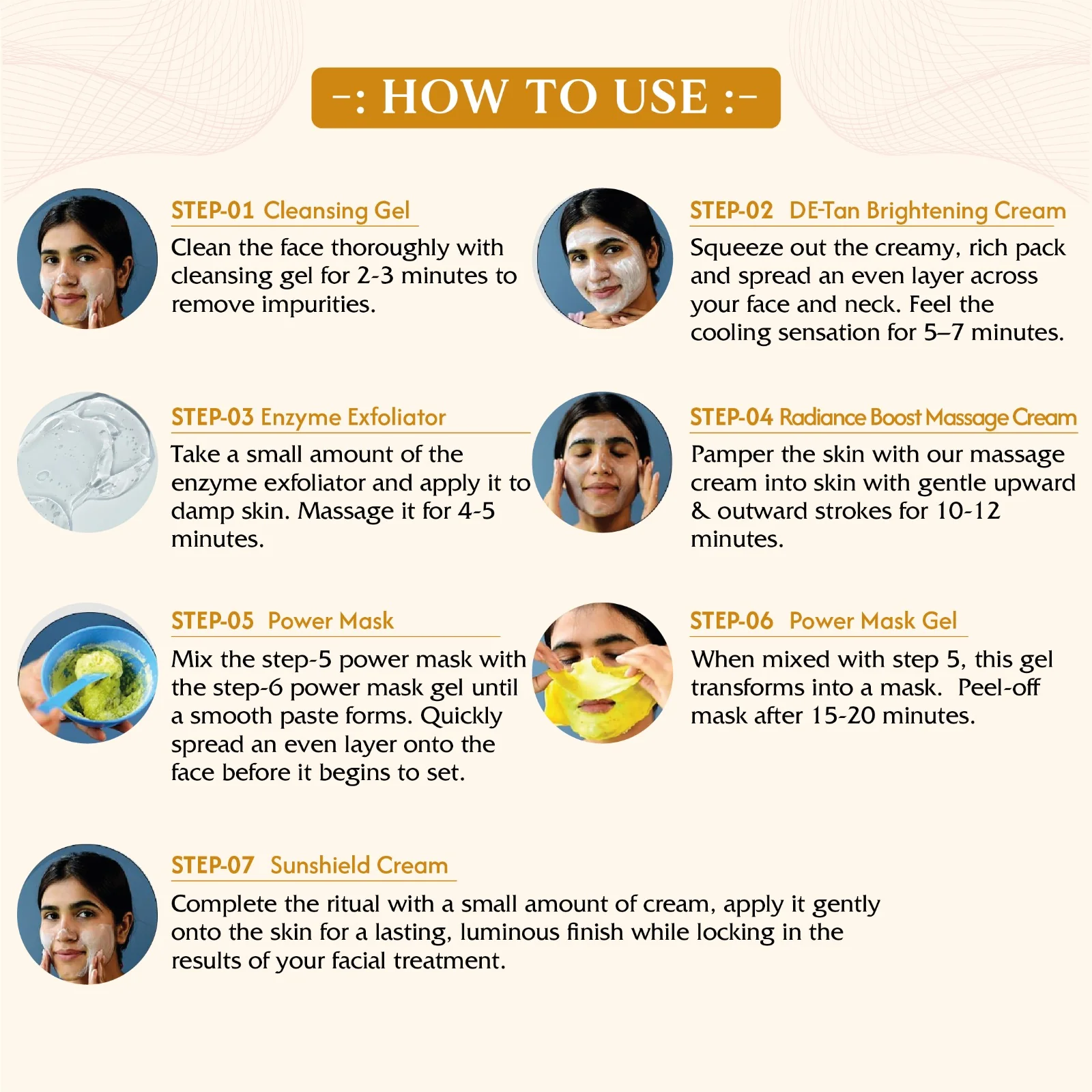 -: HOW TO USE :-

STEP-01 Cleansing Gel

Clean the face thoroughly with cleansing gel for 2-3 minutes to remove impurities.

STEP-02 DE-Tan Brightening Cream

Squeeze out the creamy, rich pack and spread an even layer across your face and neck. Feel the cooling sensation for 5–7 minutes.

STEP-03 Enzyme Exfoliator

Take a small amount of the enzyme exfoliator and apply it to damp skin. Massage it for 4-5 minutes.

STEP-04 Radiance Boost Massage Cream

Pamper the skin with our massage cream into skin with gentle upward & outward strokes for 10-12 minutes.

STEP-05 Power Mask

Mix the step-5 power mask with the step-6 power mask gel until a smooth paste forms. Quickly spread an even layer onto the face before it begins to set.

STEP-06 Power Mask Gel

When mixed with step 5, this gel transforms into a mask. Peel-off mask after 15-20 minutes.

STEP-07 Sunshield Cream

Complete the ritual with a small amount of cream, apply it gently onto the skin for a lasting, luminous finish while locking in the results of your facial treatment.