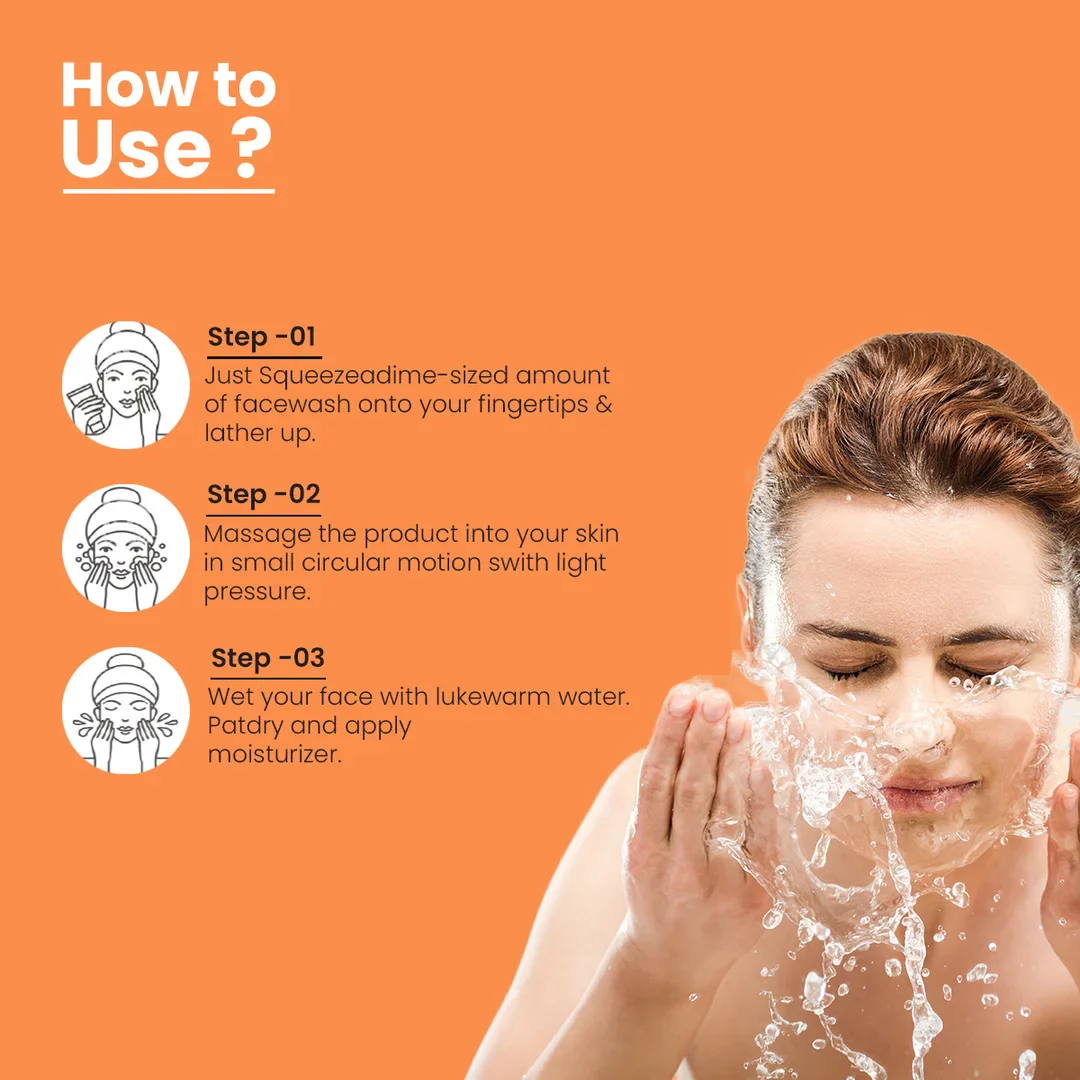 How to Use ?

Step -01
Just Squeezeadime-sized amount of facewash onto your fingertips & lather up.

Step -02
Massage the product into your skin in small circular motion swith light pressure.

Step -03
Wet your face with lukewarm water. Patdry and apply moisturizer.